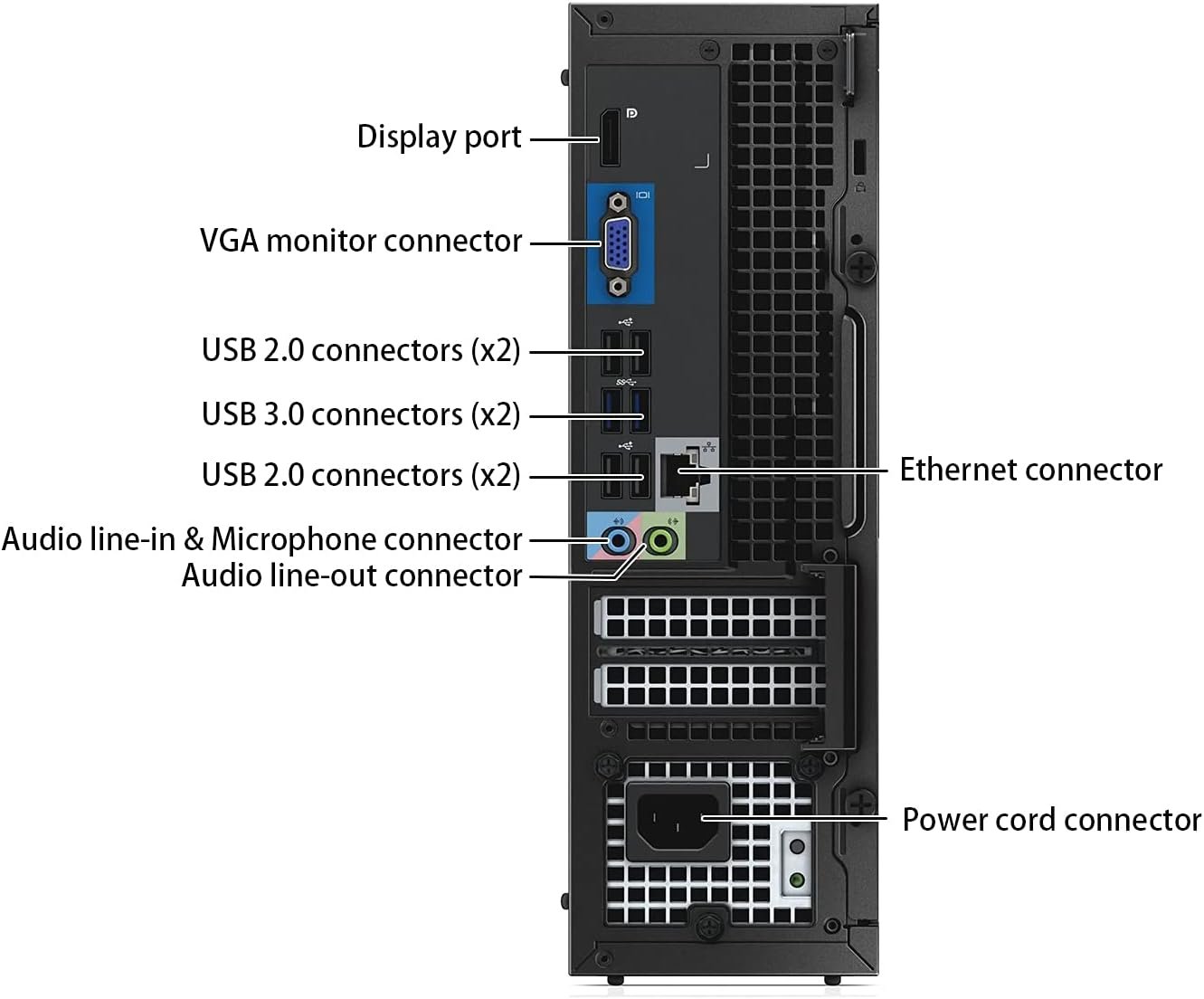 Display port
VGA monitor connector
USB 2.0 connectors (x2)
USB 3.0 connectors (x2)
USB 2.0 connectors (x2)
Audio line-in & Microphone connector
Audio line-out connector
Ethernet connector
Power cord connector